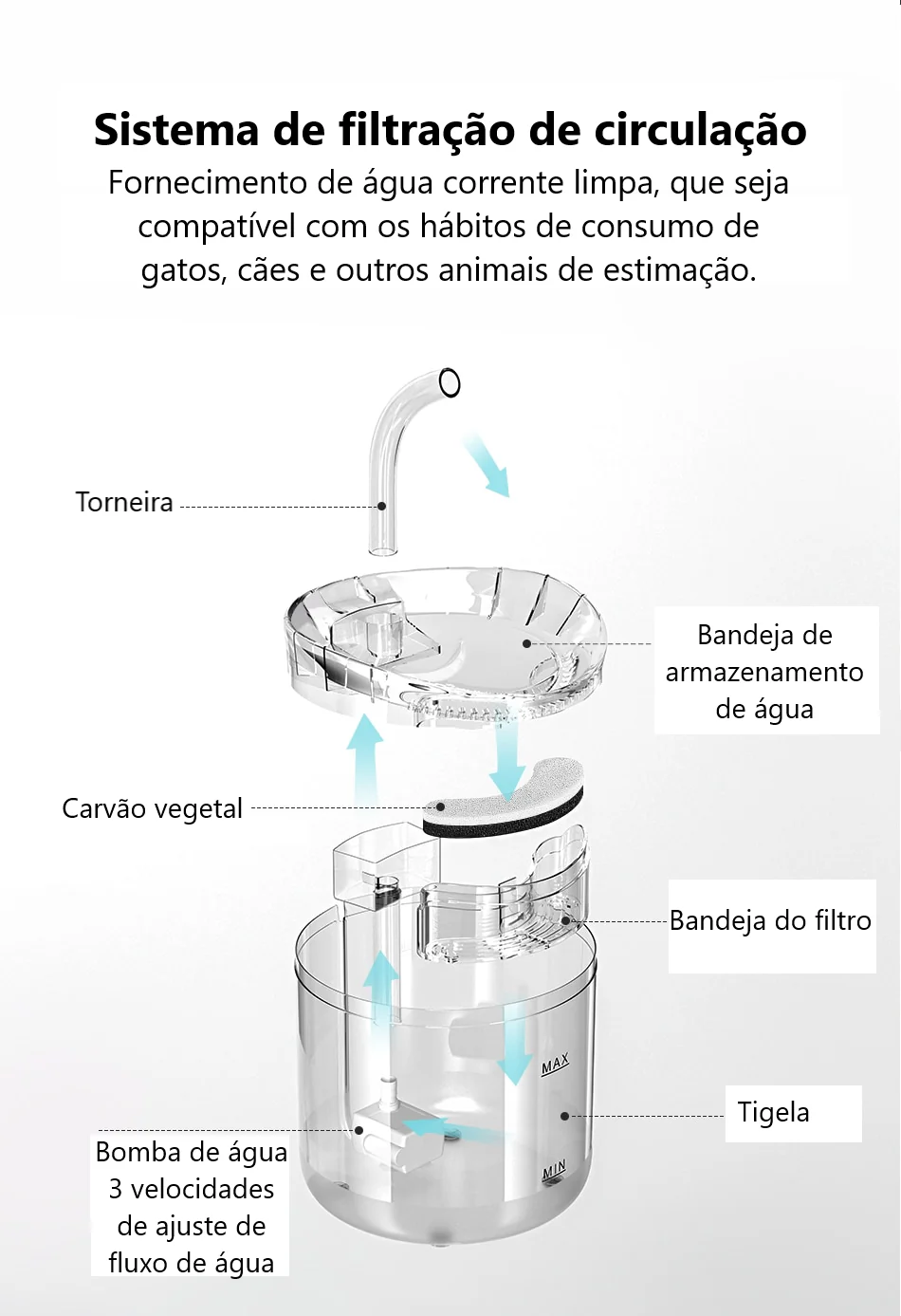 Sistema de filtração de circulação
Fornecimento de água corrente limpa, que seja compatível com os hábitos de consumo de gatos, cães e outros animais de estimação.

Torneira

Bandeja de armazenamento de água

Carvão vegetal

Bandeja do filtro

MAX

Tigela

MIN

Bomba de água
3 velocidades de ajuste de fluxo de água